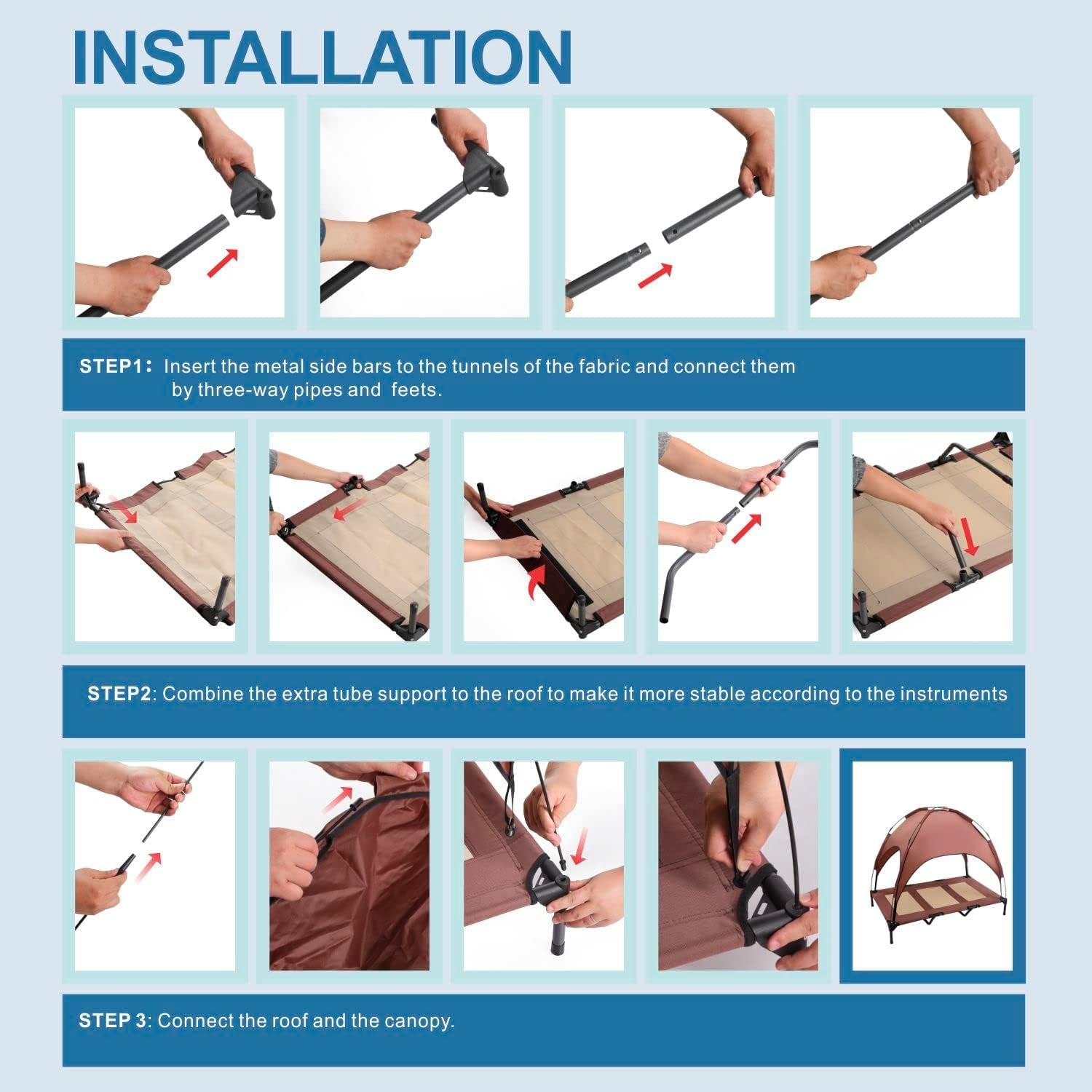 INSTALLATION

STEP1： Insert the metal side bars to the tunnels of the fabric and connect them by three-way pipes and feets.

STEP2: Combine the extra tube support to the roof to make it more stable according to the instruments

STEP 3: Connect the roof and the canopy.