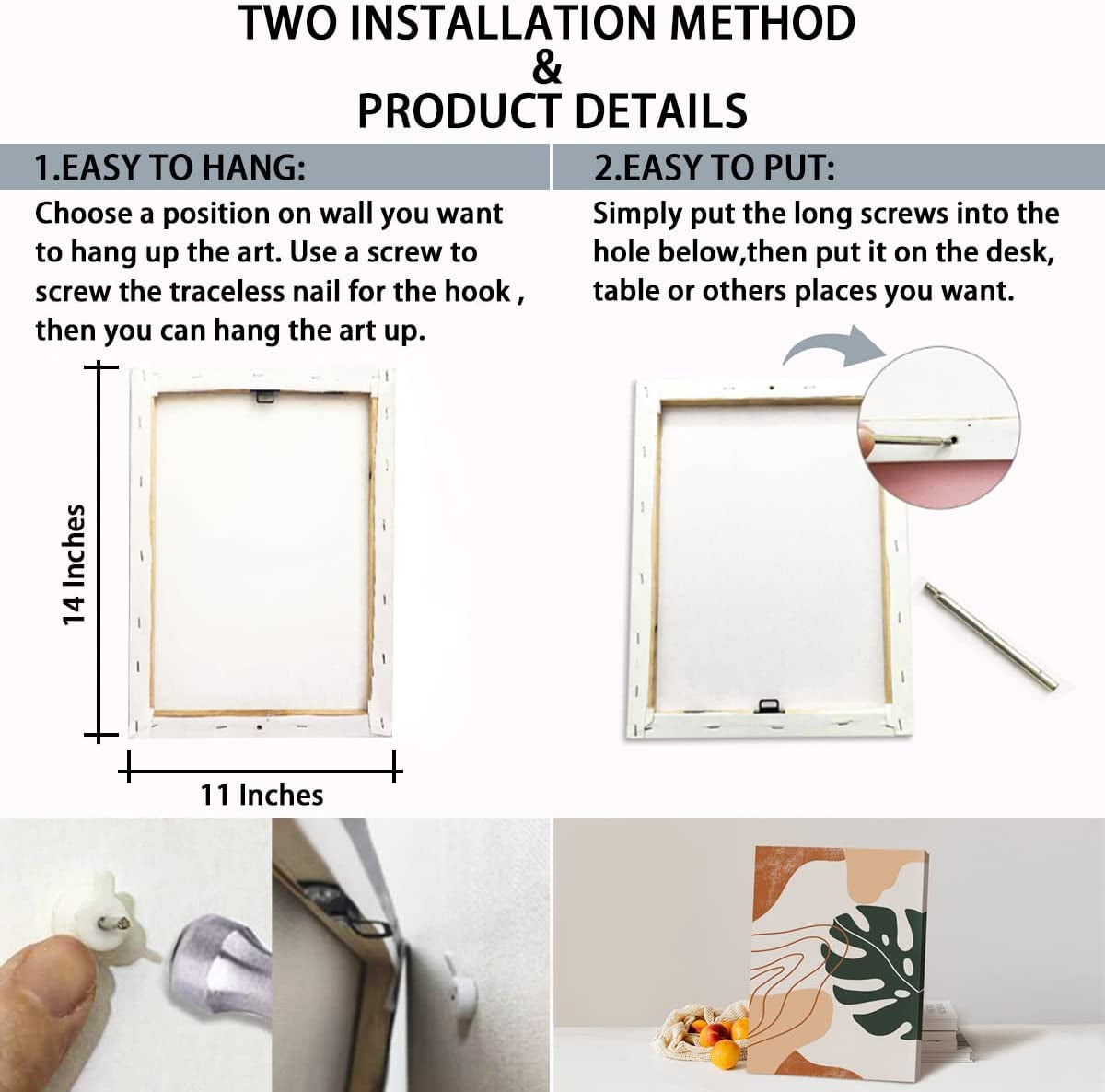 TWO INSTALLATION METHOD
&
PRODUCT DETAILS

1.EASY TO HANG:

Choose a position on wall you want to hang up the art. Use a screw to screw the traceless nail for the hook , then you can hang the art up.

14 Inches

11 Inches

2.EASY TO PUT:

Simply put the long screws into the hole below,then put it on the desk, table or others places you want.