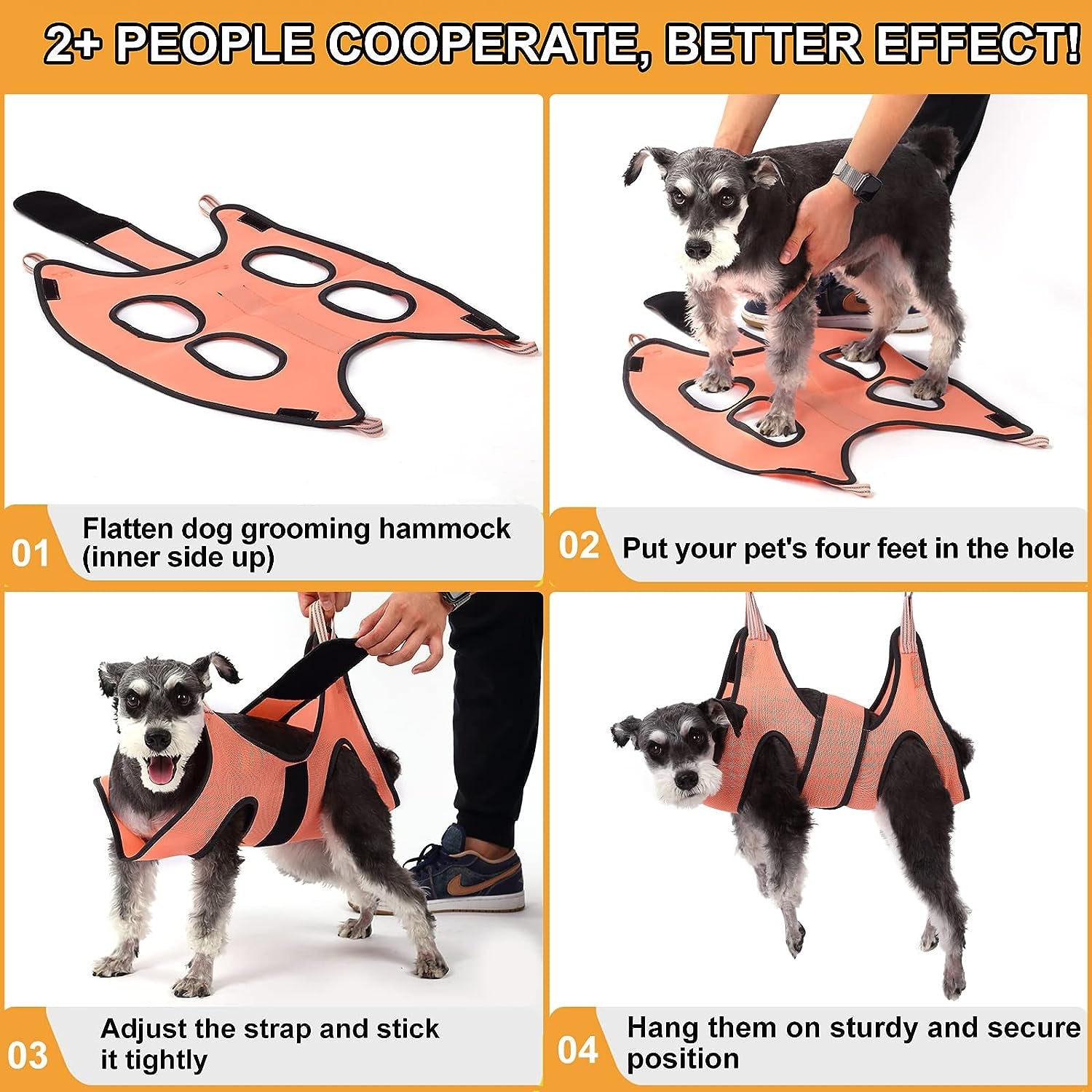 2+ PEOPLE COOPERATE, BETTER EFFECT!

01 Flatten dog grooming hammock (inner side up)

02 Put your pet's four feet in the hole

03 Adjust the strap and stick it tightly

04 Hang them on sturdy and secure position