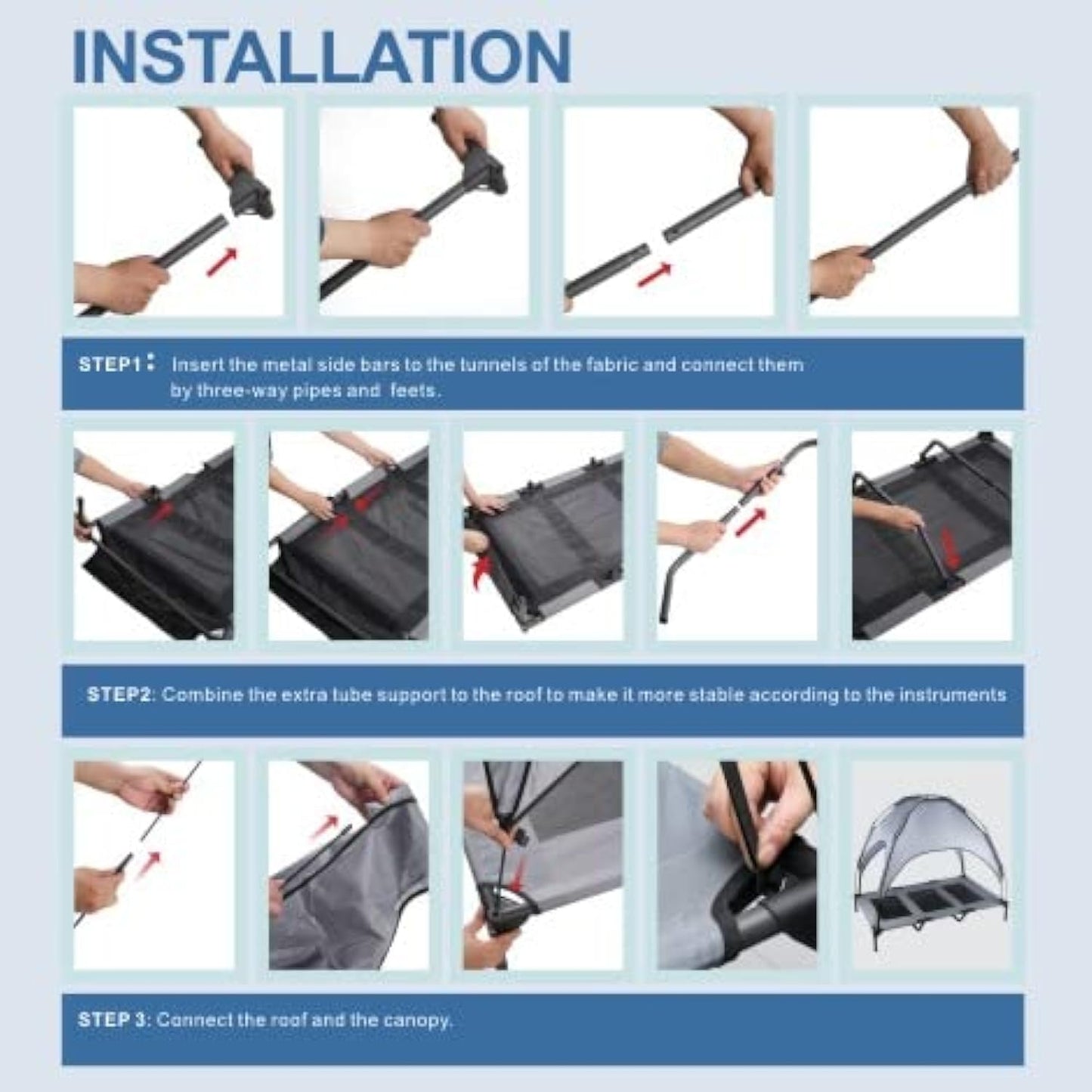 INSTALLATION

STEP1: Insert the metal side bars to the tunnels of the fabric and connect them by three-way pipes and feets.

STEP2: Combine the extra tube support to the roof to make it more stable according to the instruments

STEP 3: Connect the roof and the canopy.