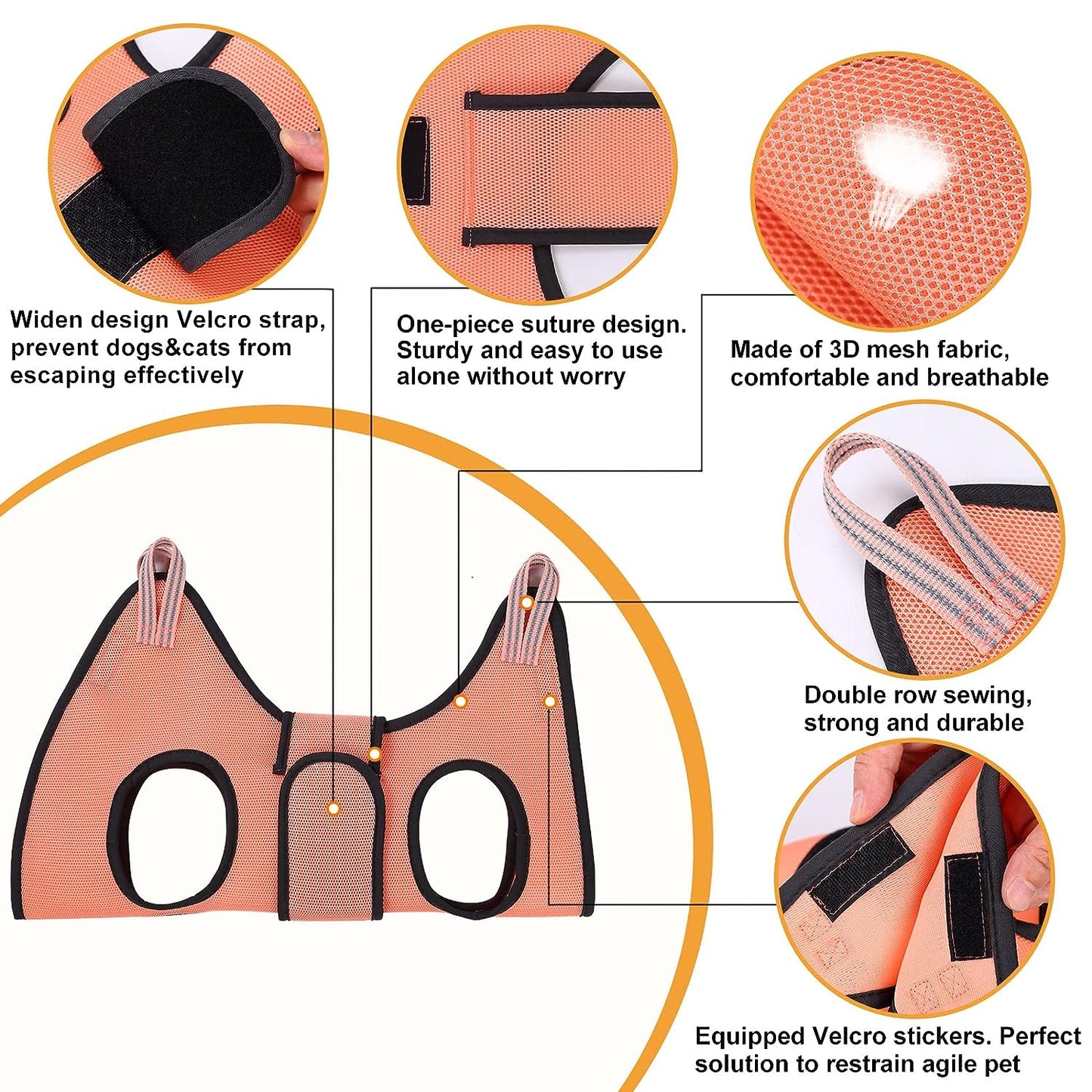 Widen design Velcro strap, prevent dogs&cats from escaping effectively

One-piece suture design. Sturdy and easy to use alone without worry

Made of 3D mesh fabric, comfortable and breathable

Double row sewing, strong and durable

Equipped Velcro stickers. Perfect solution to restrain agile pet